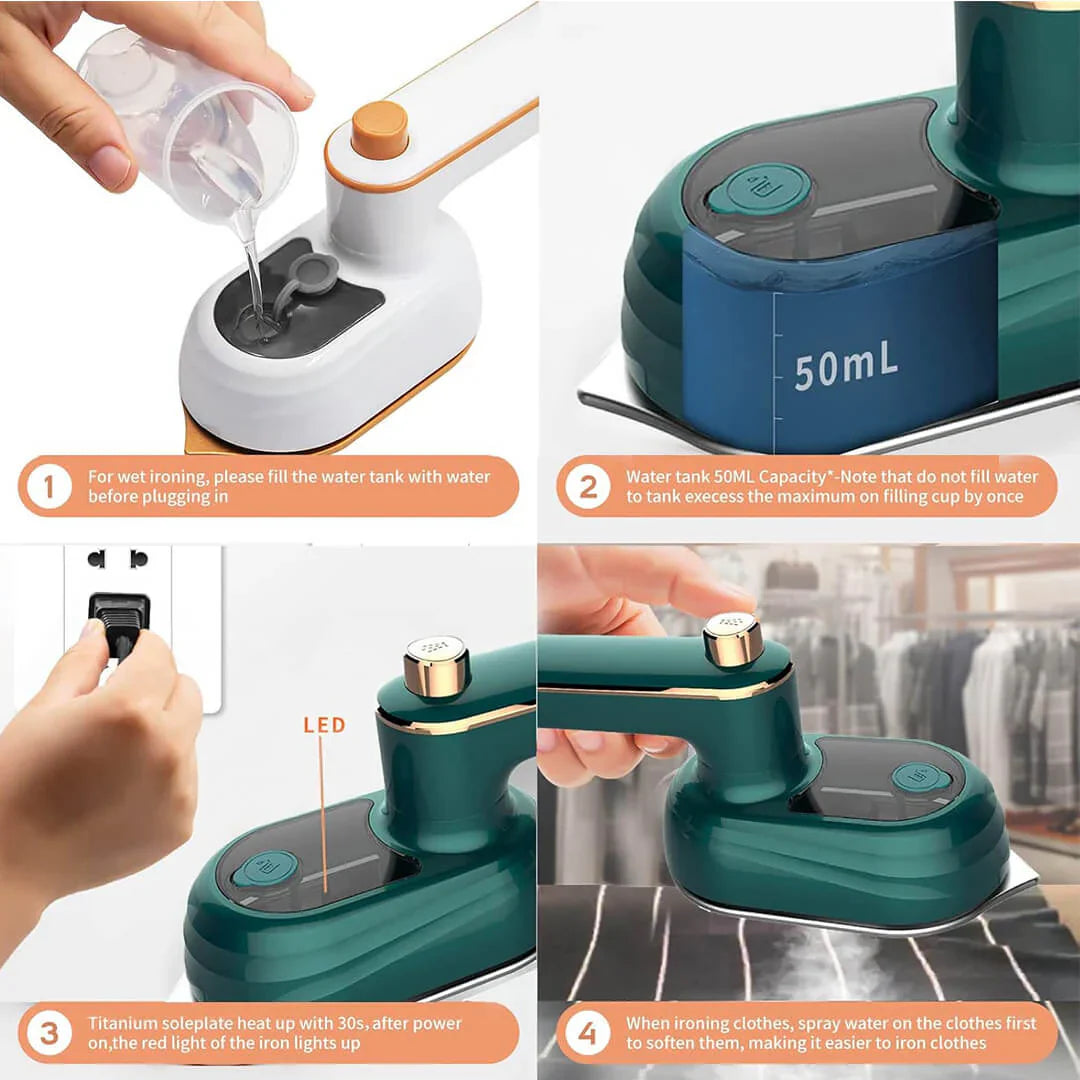 1 For wet ironing, please fill the water tank with water before plugging in

50mL

2 Water tank 50ML Capacity*-Note that do not fill water to tank execess the maximum on filling cup by once

LED

3 Titanium soleplate heat up with 30s, after power on,the red light of the iron lights up

4 When ironing clothes, spray water on the clothes first to soften them, making it easier to iron clothes